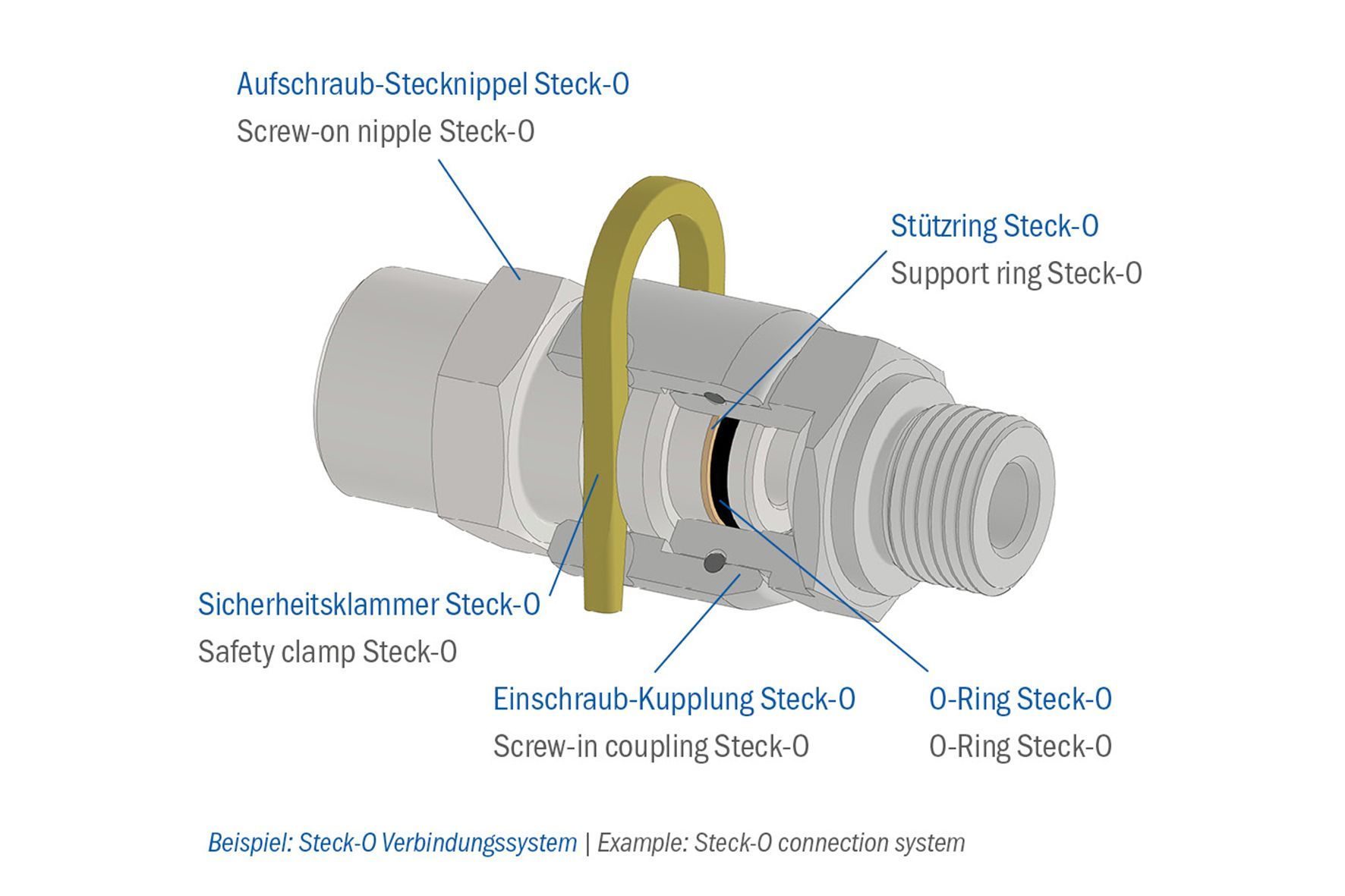 Aufschraub-Stecknippel Steck-O
Screw-on nipple Steck-O

Stützring Steck-O
Support ring Steck-O

Sicherheitsklammer Steck-O
Safety clamp Steck-O

Einschraub-Kupplung Steck-O
Screw-in coupling Steck-O

O-Ring Steck-O
O-Ring Steck-O

Beispiel: Steck-O Verbindungssystem | Example: Steck-O connection system