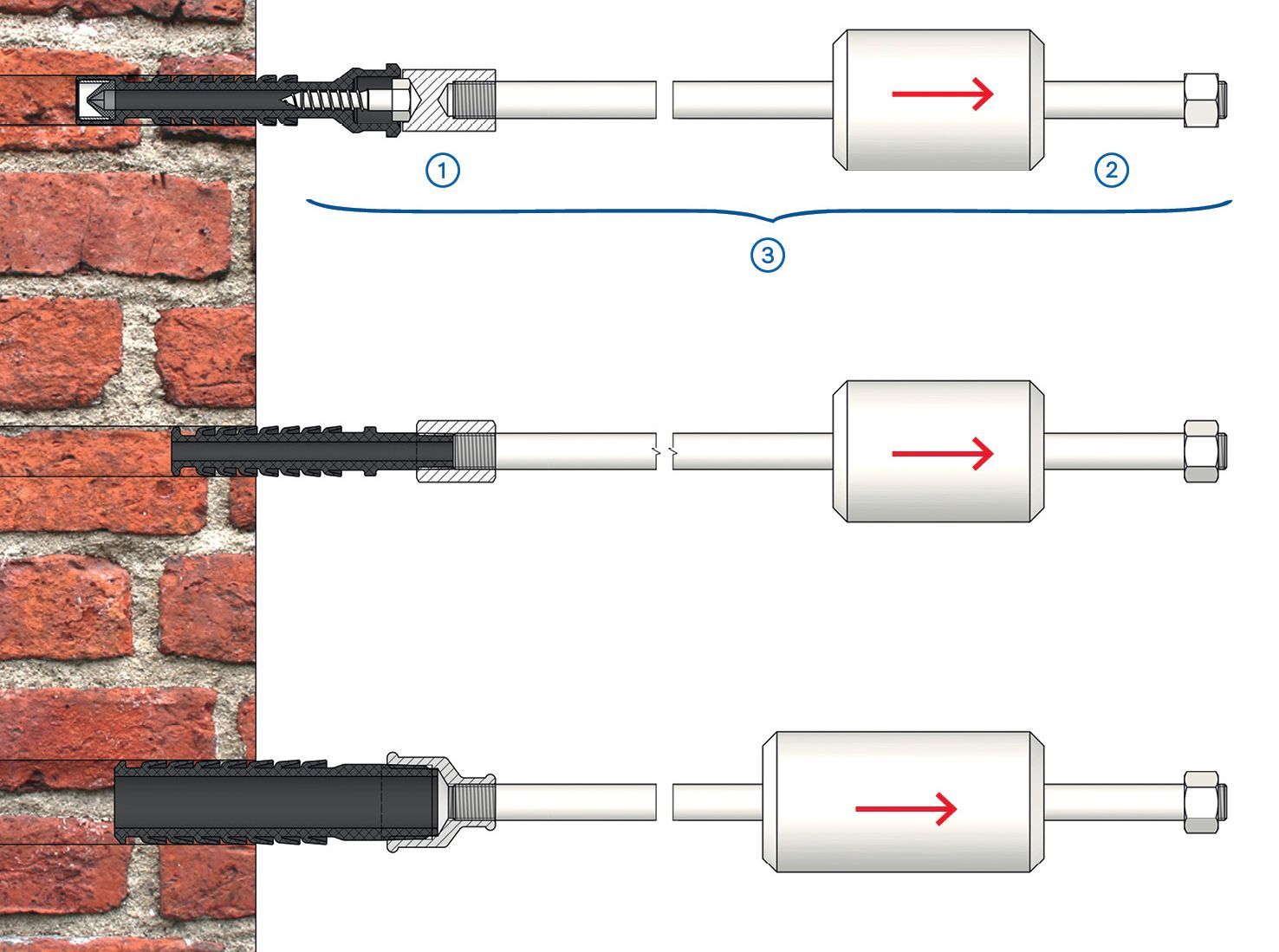 1
2
3